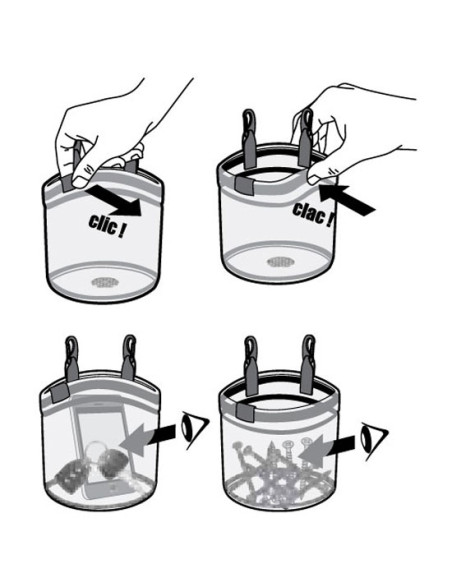 clic !

clac !